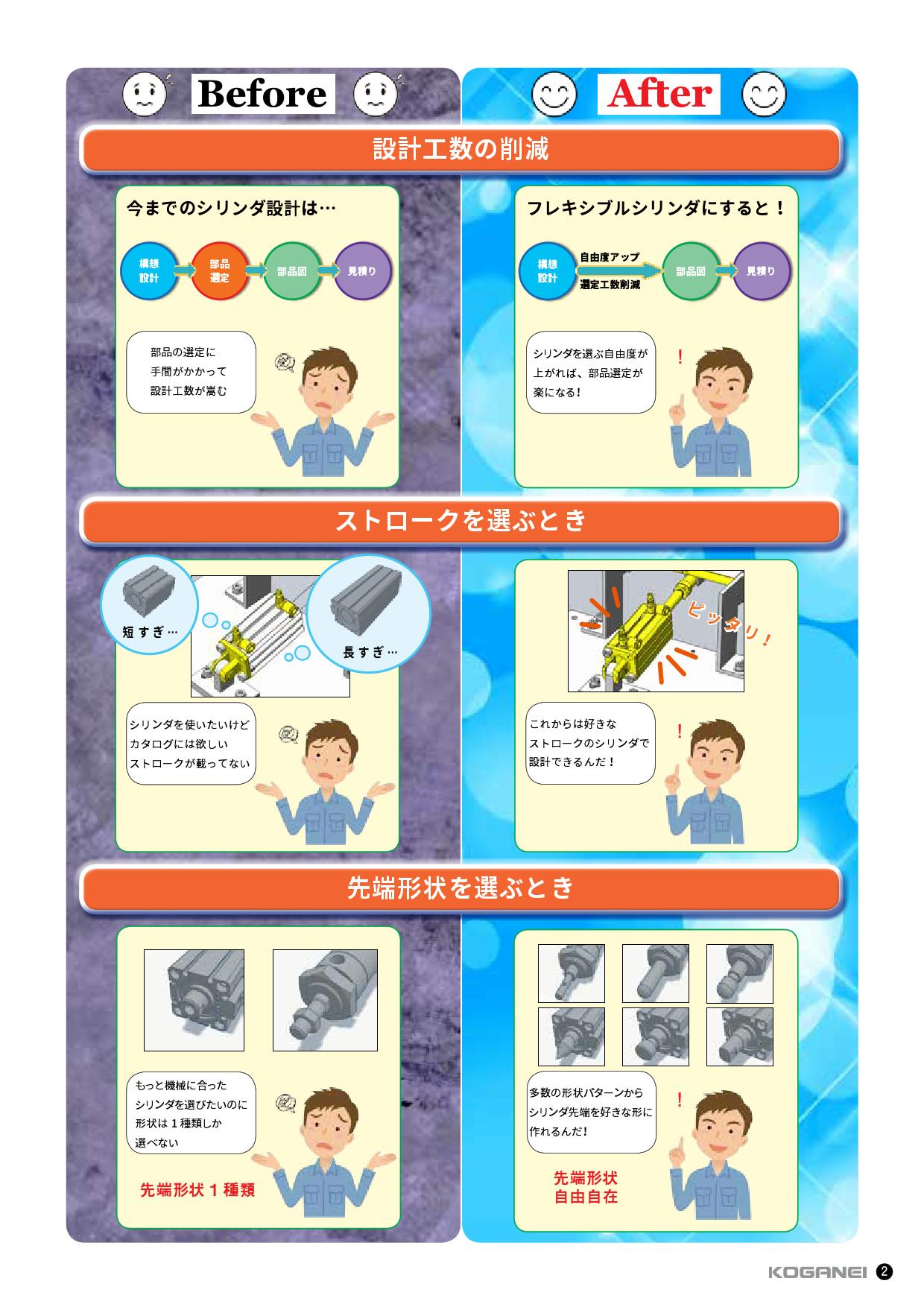 Before

After

設計工数の削減

今までのシリンダ設計は…

構想設計

部品選定

部品図

見積り

部品の選定に手間がかかって設計工数が嵩む

フレキシブルシリンダにすると！

構想設計

自由度アップ

選定工数削減

部品図

見積り

シリンダを選ぶ自由度が上がれば、部品選定が楽になる！

!

ストロークを選ぶとき

短すぎ…

長すぎ…

シリンダを使いたいけどカタログには欲しいストロークが載ってない

ピッタリ！

これからは好きなストロークのシリンダで設計できるんだ！

!

先端形状を選ぶとき

もっと機械に合ったシリンダを選びたいのに形状は１種類しか選べない

先端形状１種類

多数の形状パターンからシリンダ先端を好きな形に作れるんだ！

!

先端形状
自由自在

KOGANEI 2