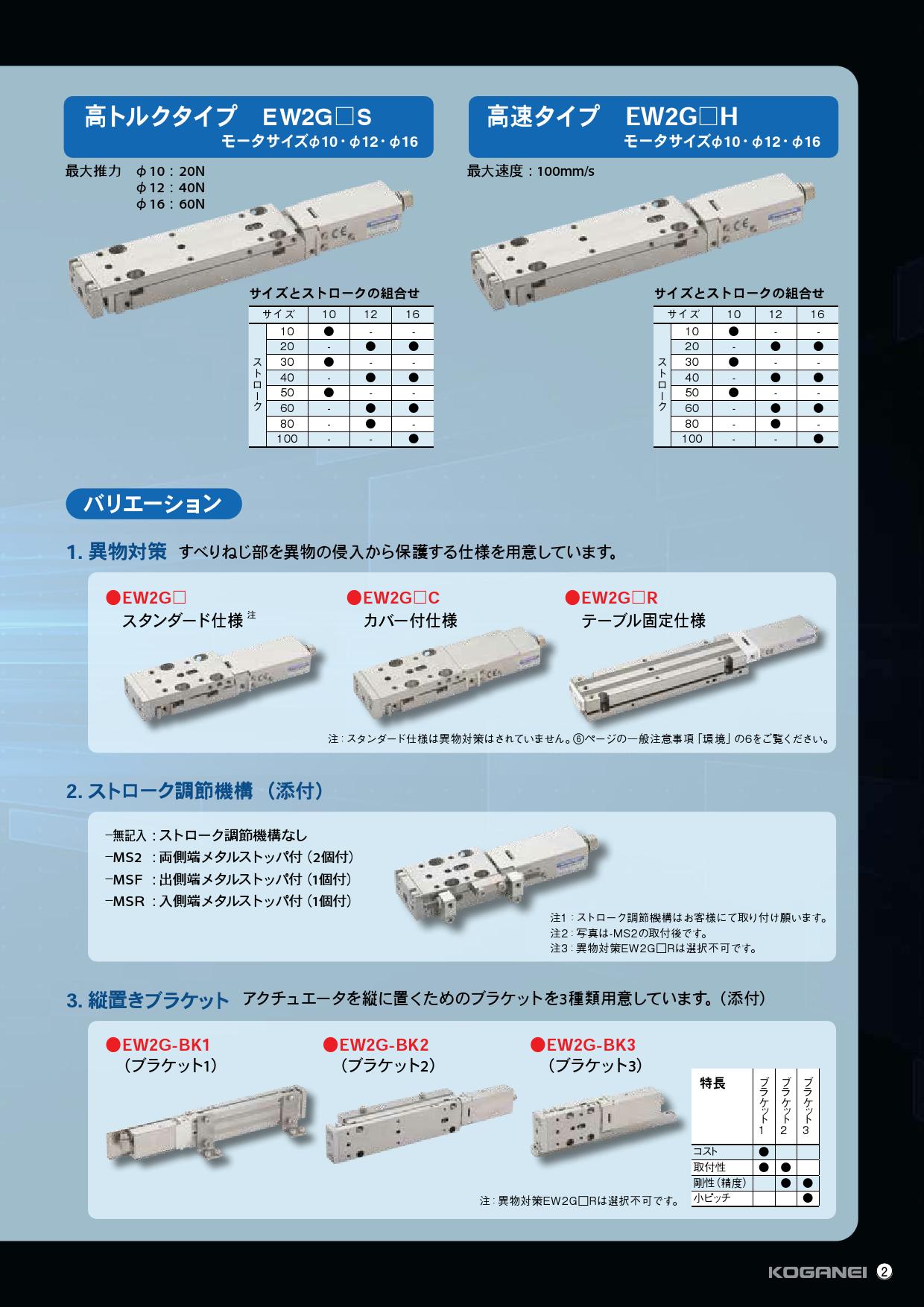 高トルクタイプ　EW2G□S
モータサイズφ10・φ12・φ16

最大推力　φ10：20N
φ12：40N
φ16：60N

サイズとストロークの組合せ

| | サイズ | 10 | 12 | 16 |
|---|---|---|---|---|
| ストローク | 10 | ● | - | - |
| | 20 | - | ● | ● |
| | 30 | ● | - | - |
| | 40 | - | ● | ● |
| | 50 | ● | - | - |
| | 60 | - | ● | ● |
| | 80 | - | ● | - |
| | 100 | - | - | ● |

高速タイプ　EW2G□H
モータサイズφ10・φ12・φ16

最大速度：100mm/s

サイズとストロークの組合せ

| | サイズ | 10 | 12 | 16 |
|---|---|---|---|---|
| ストローク | 10 | ● | - | - |
| | 20 | - | ● | ● |
| | 30 | ● | - | - |
| | 40 | - | ● | ● |
| | 50 | ● | - | - |
| | 60 | - | ● | ● |
| | 80 | - | ● | - |
| | 100 | - | - | ● |

バリエーション

1. 異物対策　すべりねじ部を異物の侵入から保護する仕様を用意しています。

●EW2G□
スタンダード仕様 注

●EW2G□C
カバー付仕様

●EW2G□R
テーブル固定仕様

注：スタンダード仕様は異物対策はされていません。⑥ページの一般注意事項「環境」の6をご覧ください。

2. ストローク調節機構（添付）

−無記入：ストローク調節機構なし
−MS2　：両側端メタルストッパ付（2個付）
−MSF　：出側端メタルストッパ付（1個付）
−MSR　：入側端メタルストッパ付（1個付）

注1：ストローク調節機構はお客様にて取り付け願います。
注2：写真は-MS2の取付後です。
注3：異物対策EW2G□Rは選択不可です。

3. 縦置きブラケット　アクチュエータを縦に置くためのブラケットを3種類用意しています。（添付）

●EW2G-BK1
（ブラケット1）

●EW2G-BK2
（ブラケット2）

●EW2G-BK3
（ブラケット3）

| 特長 | ブラケット1 | ブラケット2 | ブラケット3 |
|---|---|---|---|
| コスト | ● | | |
| 取付性 | ● | ● | |
| 剛性（精度） | | ● | ● |
| 小ピッチ | | | ● |

注：異物対策EW2G□Rは選択不可です。

KOGANEI ②