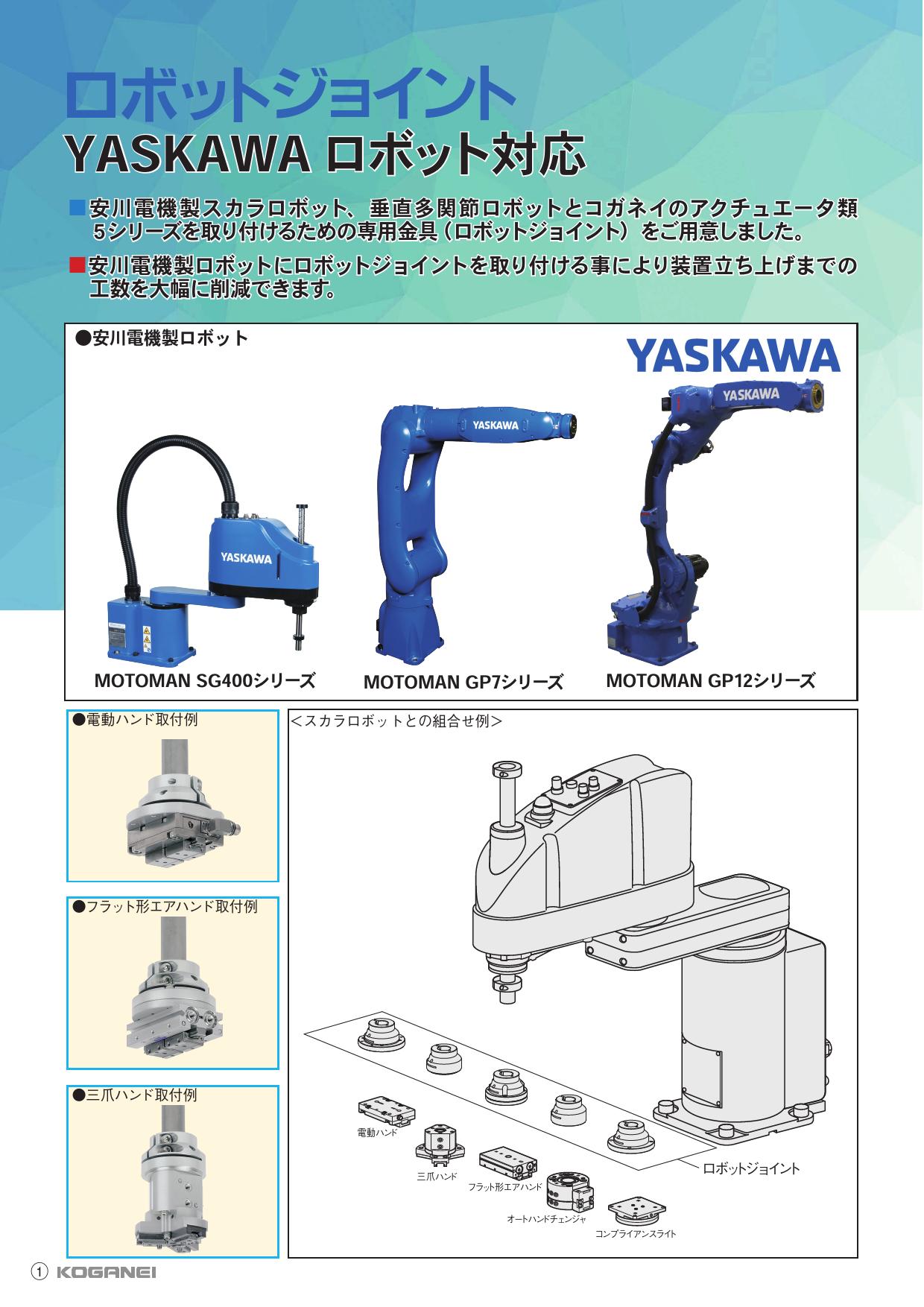 ロボットジョイント
YASKAWA ロボット対応

■安川電機製スカラロボット、垂直多関節ロボットとコガネイのアクチュエータ類5シリーズを取り付けるための専用金具（ロボットジョイント）をご用意しました。

■安川電機製ロボットにロボットジョイントを取り付ける事により装置立ち上げまでの工数を大幅に削減できます。

●安川電機製ロボット

YASKAWA

YASKAWA

YASKAWA

YASKAWA

MOTOMAN SG400シリーズ

MOTOMAN GP7シリーズ

MOTOMAN GP12シリーズ

●電動ハンド取付例

●フラット形エアハンド取付例

●三爪ハンド取付例

<スカラロボットとの組合せ例>

電動ハンド

三爪ハンド

フラット形エアハンド

オートハンドチェンジャ

コンプライアンスライト

ロボットジョイント

① KOGANEI