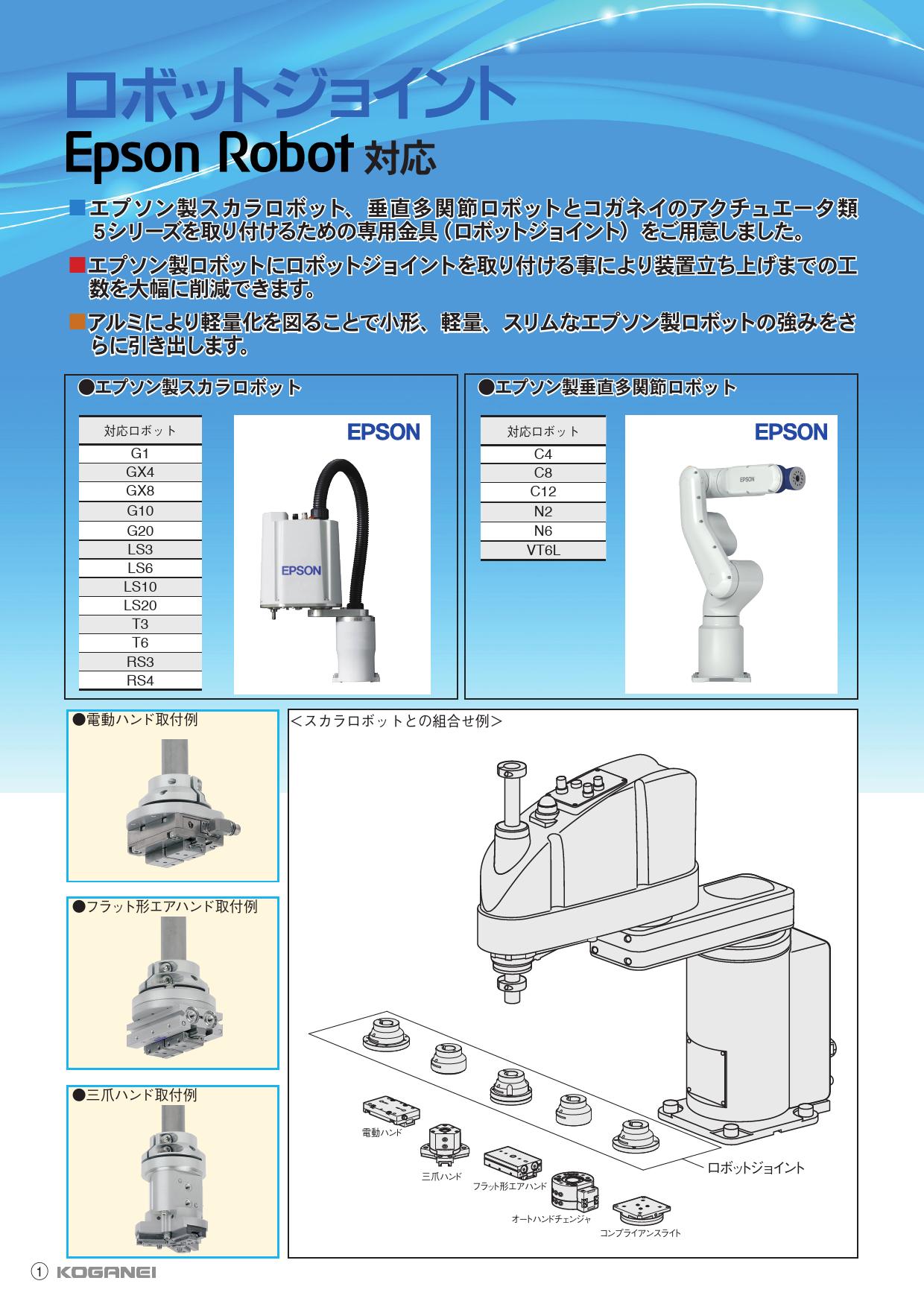 ロボットジョイント

Epson Robot 対応

■エプソン製スカラロボット、垂直多関節ロボットとコガネイのアクチュエータ類5シリーズを取り付けるための専用金具（ロボットジョイント）をご用意しました。

■エプソン製ロボットにロボットジョイントを取り付ける事により装置立ち上げまでの工数を大幅に削減できます。

■アルミにより軽量化を図ることで小形、軽量、スリムなエプソン製ロボットの強みをさらに引き出します。

●エプソン製スカラロボット

| 対応ロボット |
|---|
| G1 |
| GX4 |
| GX8 |
| G10 |
| G20 |
| LS3 |
| LS6 |
| LS10 |
| LS20 |
| T3 |
| T6 |
| RS3 |
| RS4 |

EPSON

EPSON

●エプソン製垂直多関節ロボット

| 対応ロボット |
|---|
| C4 |
| C8 |
| C12 |
| N2 |
| N6 |
| VT6L |

EPSON

EPSON

●電動ハンド取付例

●フラット形エアハンド取付例

●三爪ハンド取付例

＜スカラロボットとの組合せ例＞

電動ハンド

三爪ハンド

フラット形エアハンド

オートハンドチェンジャ

コンプライアンスライト

ロボットジョイント

① KOGANEI