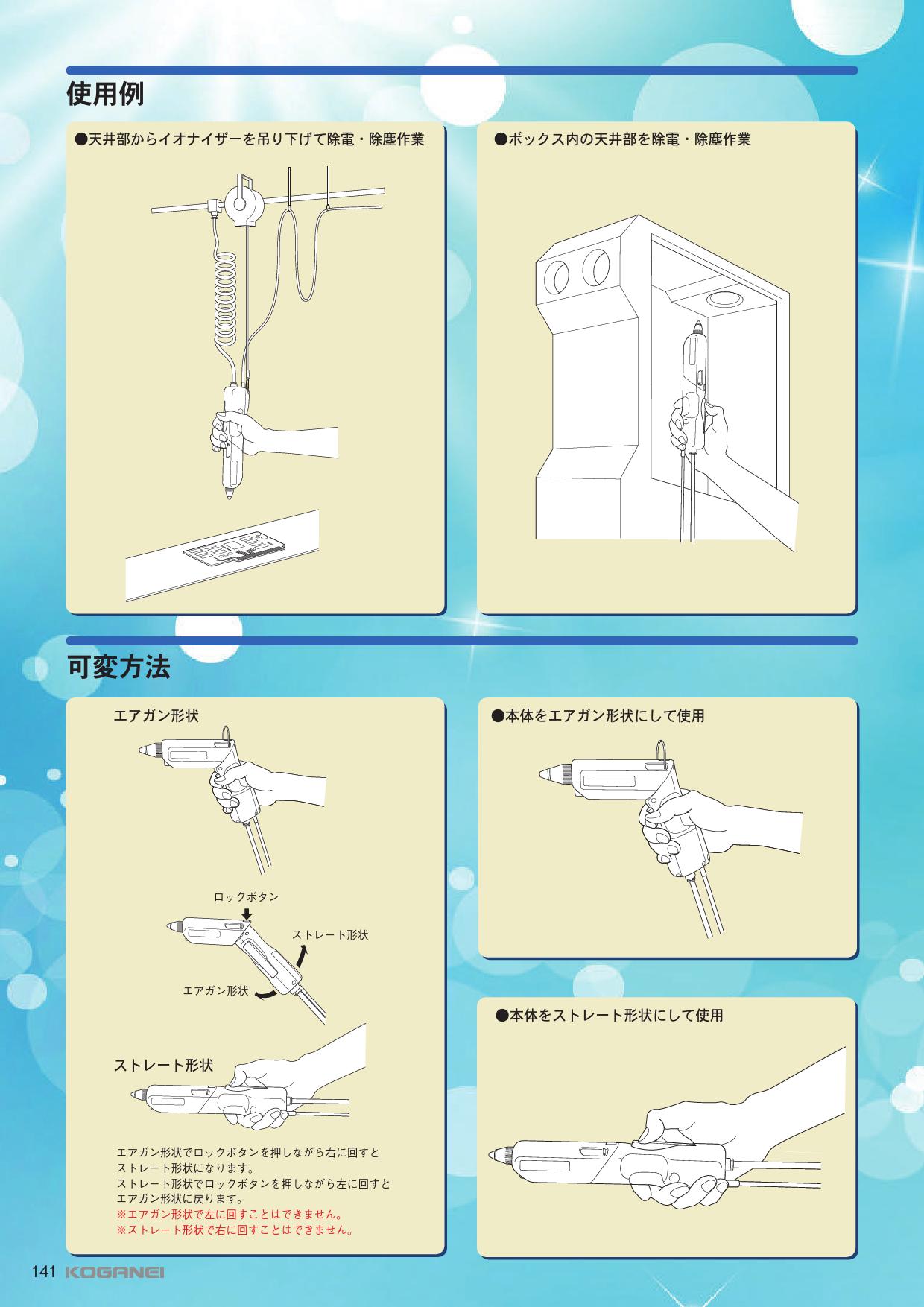 使用例

●天井部からイオナイザーを吊り下げて除電・除塵作業

●ボックス内の天井部を除電・除塵作業

可変方法

エアガン形状

ロックボタン

ストレート形状

エアガン形状

ストレート形状

エアガン形状でロックボタンを押しながら右に回すとストレート形状になります。
ストレート形状でロックボタンを押しながら左に回すとエアガン形状に戻ります。
※エアガン形状で左に回すことはできません。
※ストレート形状で右に回すことはできません。

●本体をエアガン形状にして使用

●本体をストレート形状にして使用

141 KOGANEI