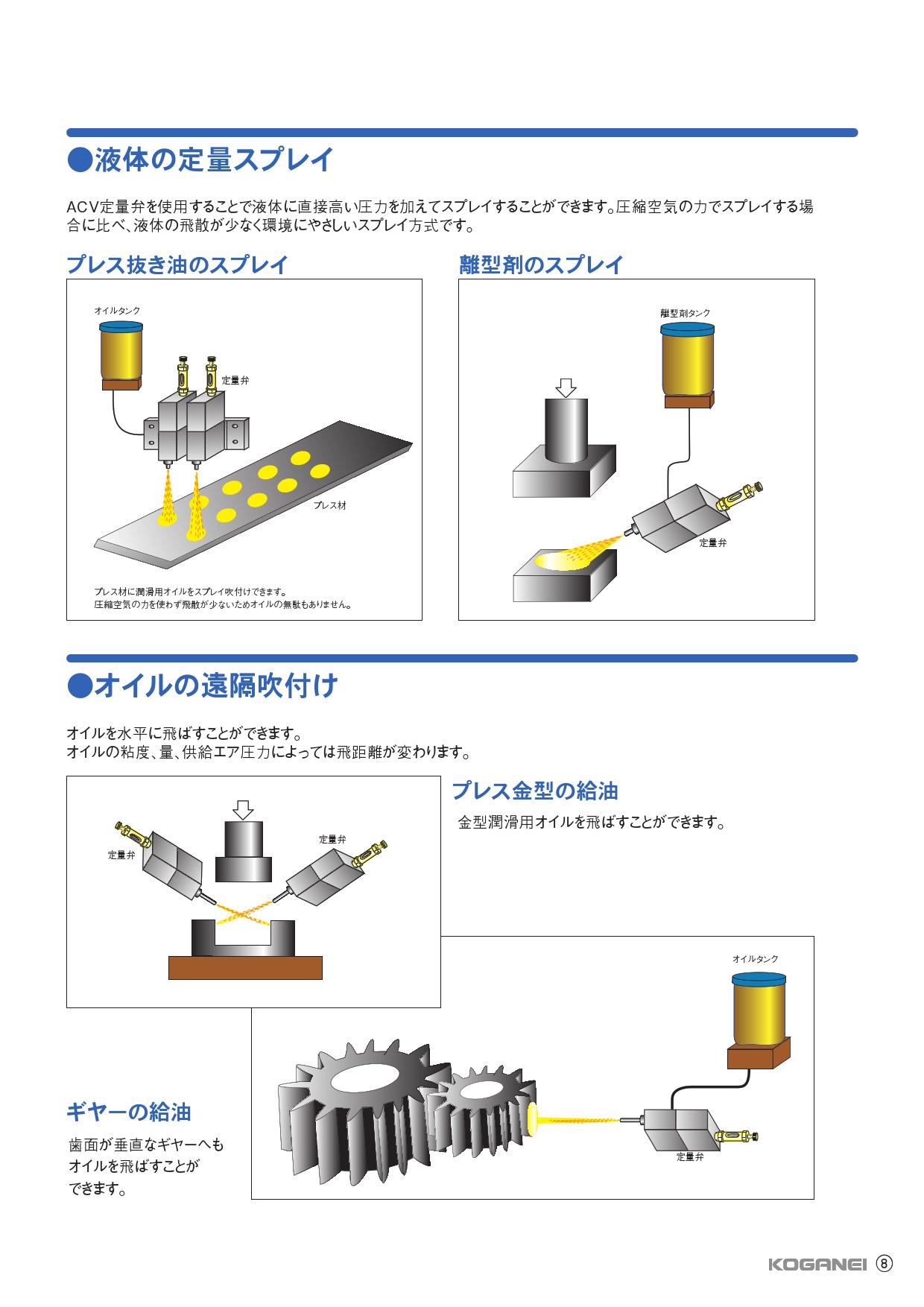 ●液体の定量スプレイ

ACV定量弁を使用することで液体に直接高い圧力を加えてスプレイすることができます。圧縮空気の力でスプレイする場合に比べ、液体の飛散が少なく環境にやさしいスプレイ方式です。

プレス抜き油のスプレイ

オイルタンク

定量弁

プレス材

プレス材に潤滑用オイルをスプレイ吹付けできます。
圧縮空気の力を使わず飛散が少ないためオイルの無駄もありません。

離型剤のスプレイ

離型剤タンク

定量弁

●オイルの遠隔吹付け

オイルを水平に飛ばすことができます。
オイルの粘度、量、供給エア圧力によっては飛距離が変わります。

定量弁

定量弁

プレス金型の給油

金型潤滑用オイルを飛ばすことができます。

オイルタンク

定量弁

ギヤーの給油

歯面が垂直なギヤーへもオイルを飛ばすことができます。

KOGANEI ⑧