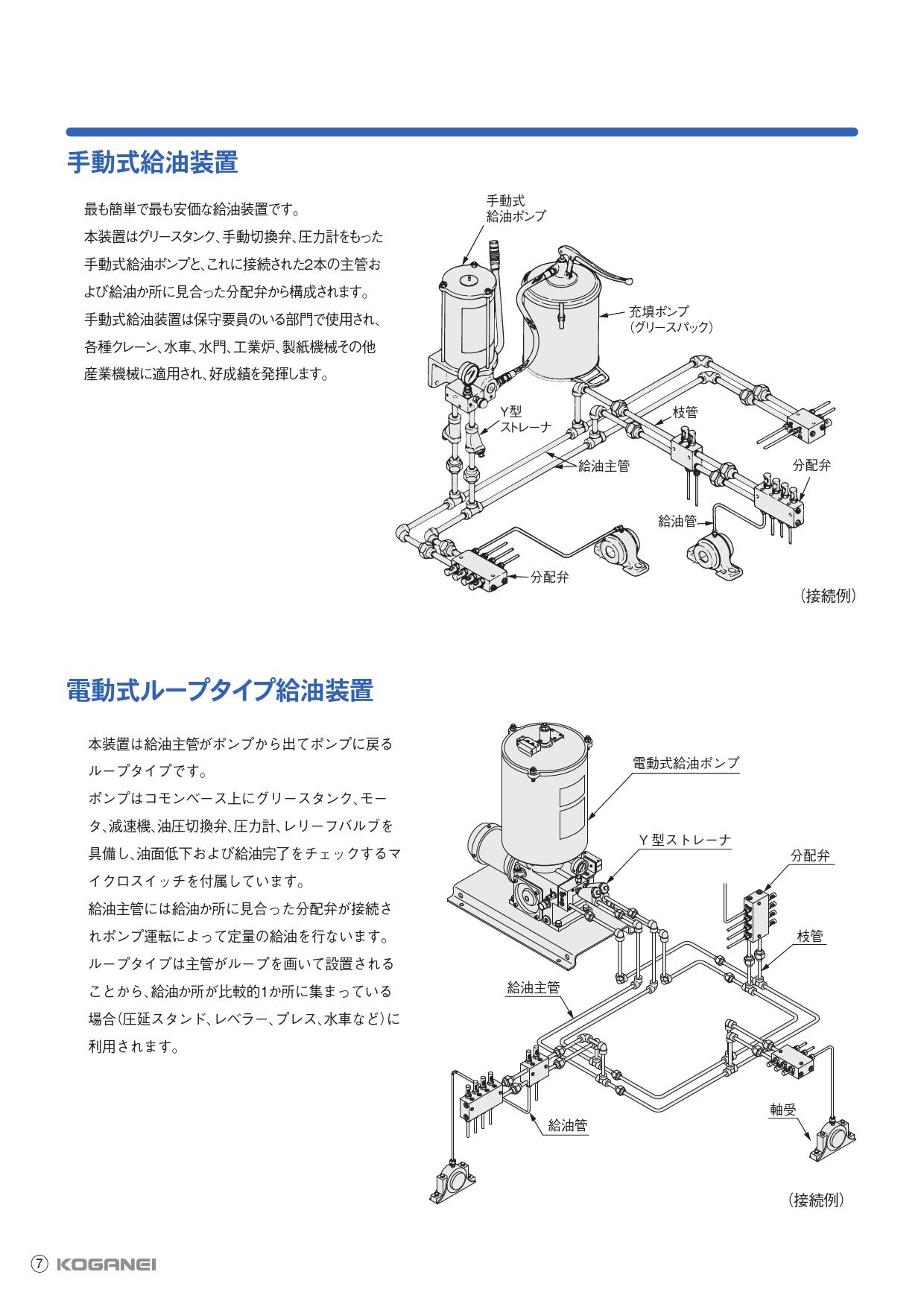 手動式給油装置

最も簡単で最も安価な給油装置です。
本装置はグリースタンク、手動切換弁、圧力計をもった手動式給油ポンプと、これに接続された2本の主管および給油か所に見合った分配弁から構成されます。
手動式給油装置は保守要員のいる部門で使用され、各種クレーン、水車、水門、工業炉、製紙機械その他産業機械に適用され、好成績を発揮します。

手動式
給油ポンプ

充填ポンプ
(グリースパック)

Y型
ストレーナ

枝管

給油主管

分配弁

給油管

分配弁

(接続例)

電動式ループタイプ給油装置

本装置は給油主管がポンプから出てポンプに戻るループタイプです。
ポンプはコモンベース上にグリースタンク、モータ、減速機、油圧切換弁、圧力計、レリーフバルブを具備し、油面低下および給油完了をチェックするマイクロスイッチを付属しています。
給油主管には給油か所に見合った分配弁が接続されポンプ運転によって定量の給油を行ないます。
ループタイプは主管がループを画いて設置されることから、給油か所が比較的1か所に集まっている場合(圧延スタンド、レベラー、プレス、水車など)に利用されます。

電動式給油ポンプ

Y 型ストレーナ

分配弁

枝管

給油主管

給油管

軸受

(接続例)

⑦ KOGANEI