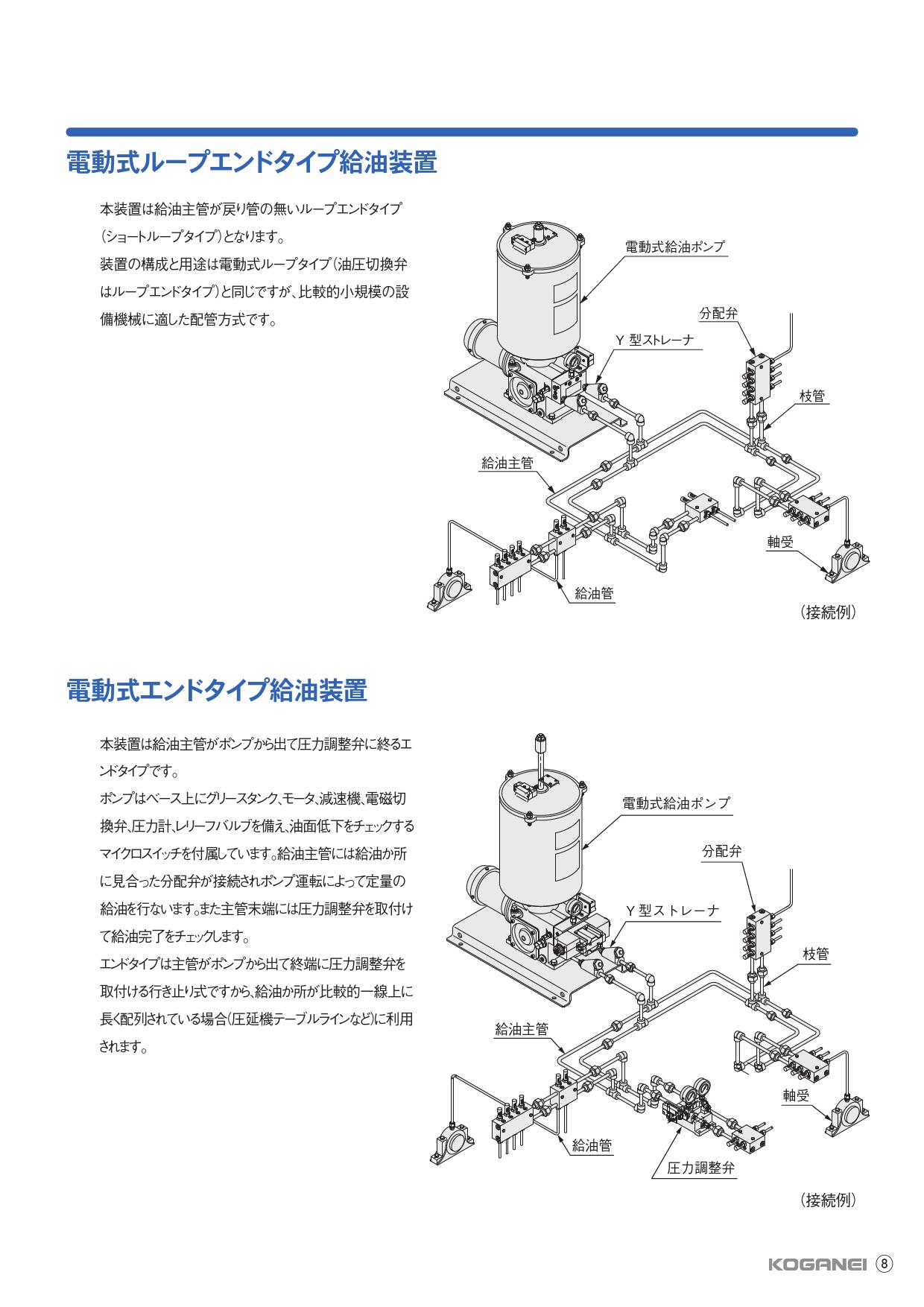 電動式ループエンドタイプ給油装置

本装置は給油主管が戻り管の無いループエンドタイプ（ショートループタイプ）となります。
装置の構成と用途は電動式ループタイプ（油圧切換弁はループエンドタイプ）と同じですが、比較的小規模の設備機械に適した配管方式です。

電動式給油ポンプ
分配弁
Y 型ストレーナ
枝管
給油主管
軸受
給油管
（接続例）

電動式エンドタイプ給油装置

本装置は給油主管がポンプから出て圧力調整弁に終るエンドタイプです。
ポンプはベース上にグリースタンク、モータ、減速機、電磁切換弁、圧力計、レリーフバルブを備え、油面低下をチェックするマイクロスイッチを付属しています。給油主管には給油か所に見合った分配弁が接続されポンプ運転によって定量の給油を行ないます。また主管末端には圧力調整弁を取付けて給油完了をチェックします。
エンドタイプは主管がポンプから出て終端に圧力調整弁を取付ける行き止り式ですから、給油か所が比較的一線上に長く配列されている場合（圧延機テーブルラインなど）に利用されます。

電動式給油ポンプ
分配弁
Y 型ストレーナ
枝管
給油主管
軸受
給油管
圧力調整弁
（接続例）

KOGANEI ⑧