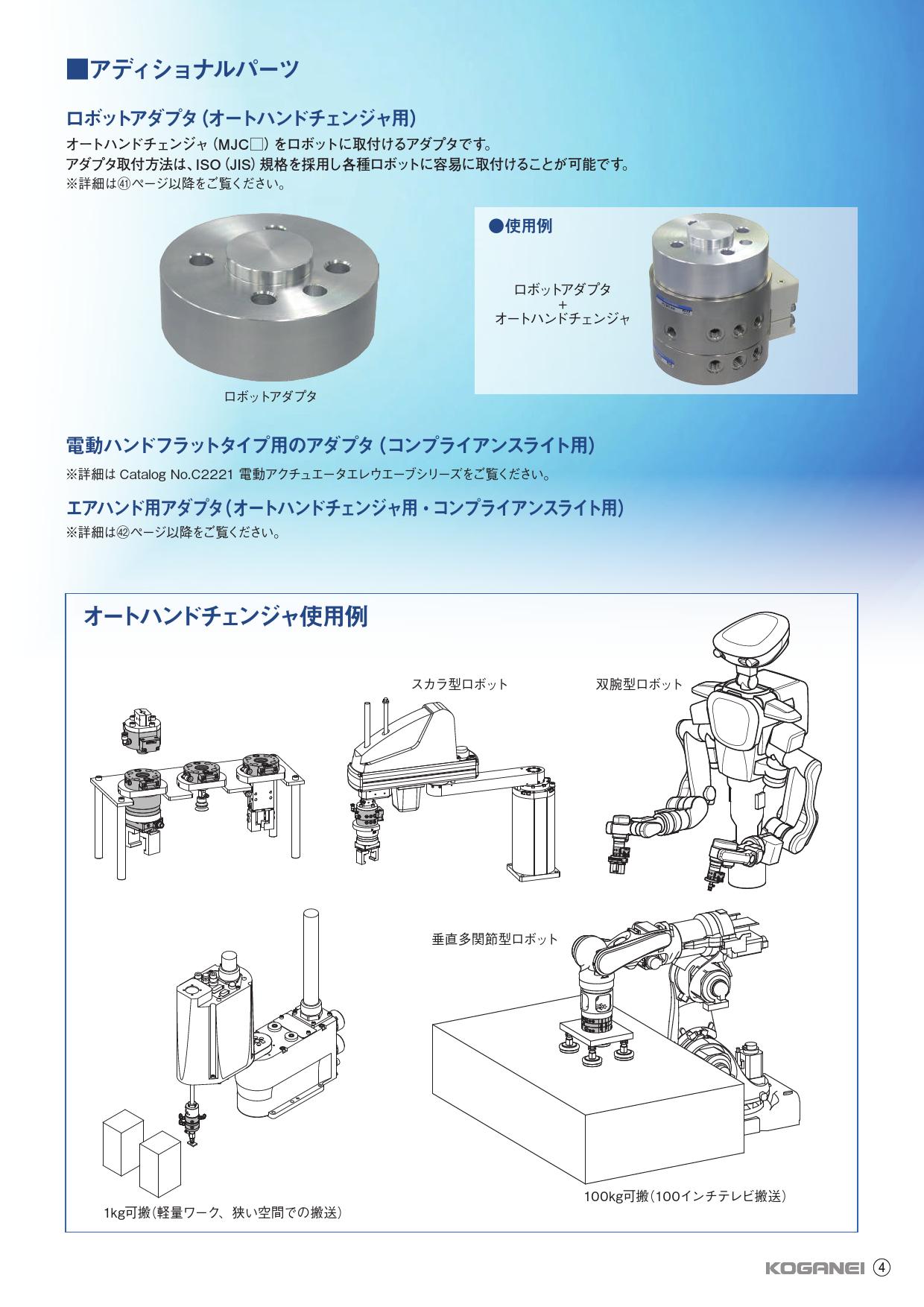 ■アディショナルパーツ

ロボットアダプタ（オートハンドチェンジャ用）

オートハンドチェンジャ（MJC□）をロボットに取付けるアダプタです。
アダプタ取付方法は、ISO（JIS）規格を採用し各種ロボットに容易に取付けることが可能です。
※詳細は㊶ページ以降をご覧ください。

ロボットアダプタ

●使用例

ロボットアダプタ
+
オートハンドチェンジャ

電動ハンドフラットタイプ用のアダプタ（コンプライアンスライト用）

※詳細は Catalog No.C2221 電動アクチュエータエレウエーブシリーズをご覧ください。

エアハンド用アダプタ（オートハンドチェンジャ用・コンプライアンスライト用）

※詳細は㊷ページ以降をご覧ください。

オートハンドチェンジャ使用例

スカラ型ロボット

双腕型ロボット

垂直多関節型ロボット

1kg可搬（軽量ワーク、狭い空間での搬送）

100kg可搬（100インチテレビ搬送）

KOGANEI ④