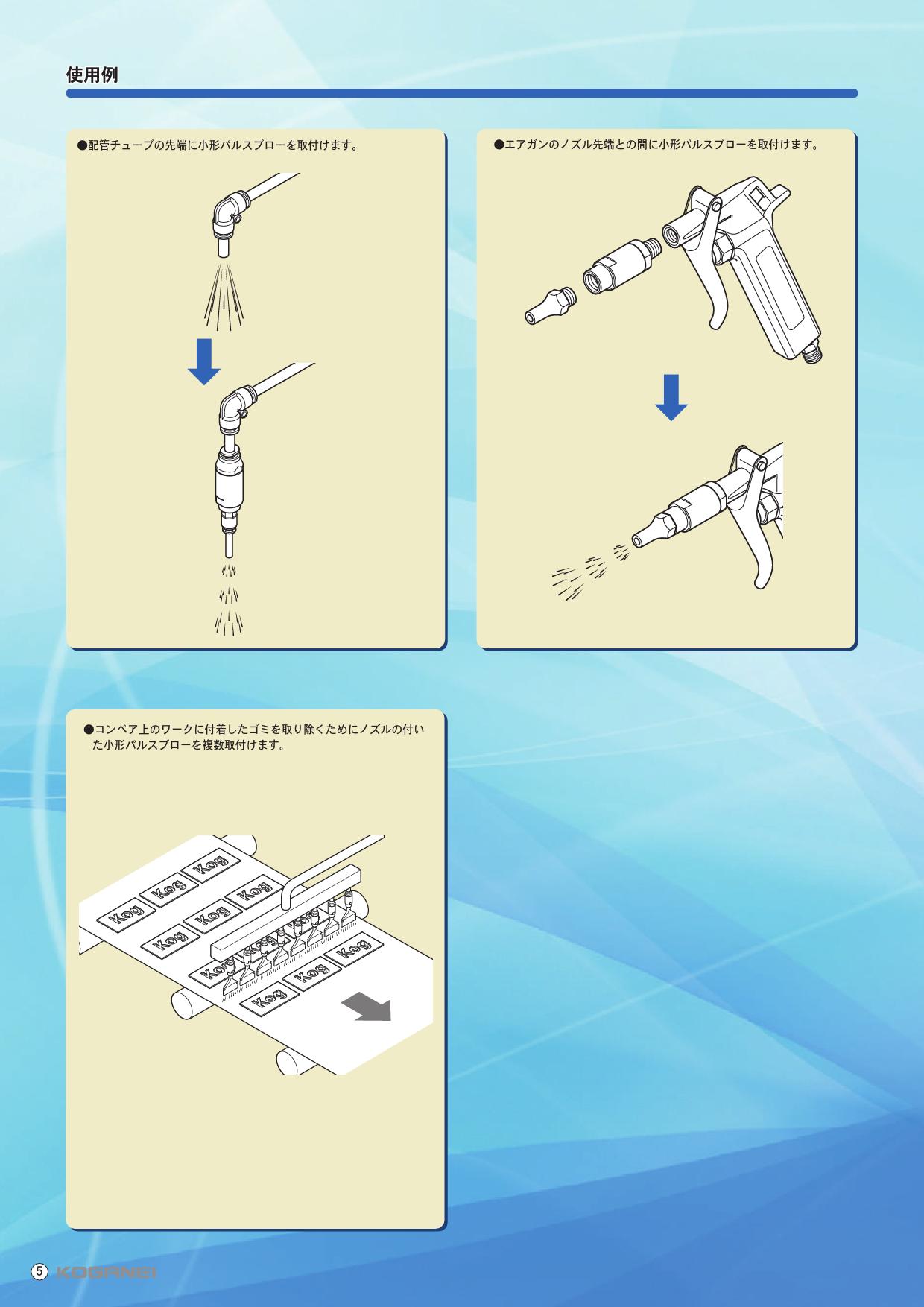 使用例

●配管チューブの先端に小形パルスブローを取付けます。

●エアガンのノズル先端との間に小形パルスブローを取付けます。

●コンベア上のワークに付着したゴミを取り除くためにノズルの付いた小形パルスブローを複数取付けます。

Kog Kog Kog Kog Kog Kog Kog Kog Kog Kog Kog Kog

5 KOGANEI