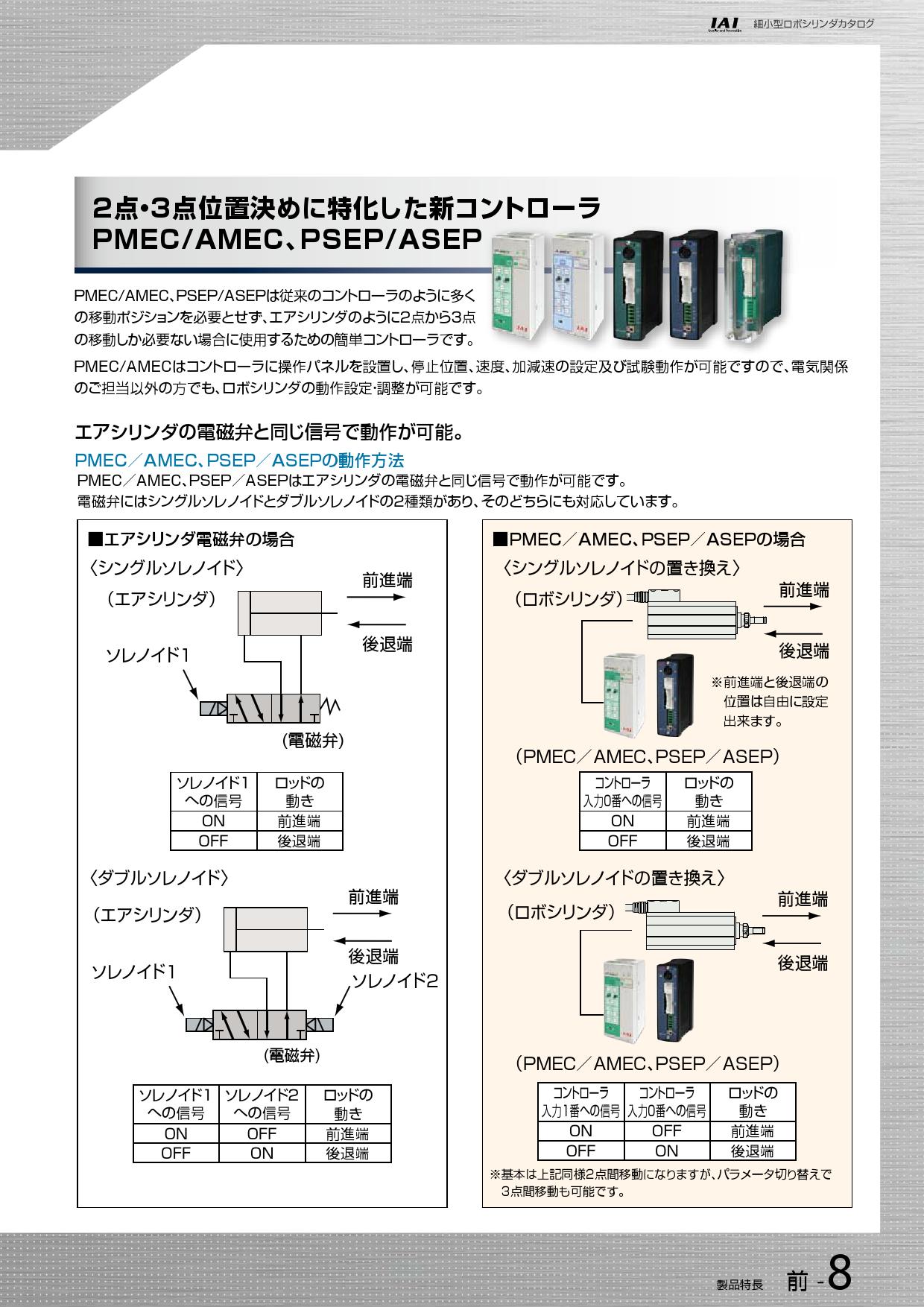 IAI 細小型ロボシリンダカタログ

2点･3点位置決めに特化した新コントローラ PMEC/AMEC、PSEP/ASEP

PMEC/AMEC、PSEP/ASEPは従来のコントローラのように多くの移動ポジションを必要とせず、エアシリンダのように2点から3点の移動しか必要ない場合に使用するための簡単コントローラです。

PMEC/AMECはコントローラに操作パネルを設置し、停止位置、速度、加減速の設定及び試験動作が可能ですので、電気関係のご担当以外の方でも、ロボシリンダの動作設定･調整が可能です。

エアシリンダの電磁弁と同じ信号で動作が可能。

PMEC／AMEC、PSEP／ASEPの動作方法

PMEC／AMEC、PSEP／ASEPはエアシリンダの電磁弁と同じ信号で動作が可能です。
電磁弁にはシングルソレノイドとダブルソレノイドの2種類があり、そのどちらにも対応しています。

■エアシリンダ電磁弁の場合

〈シングルソレノイド〉

（エアシリンダ）

前進端

後退端

ソレノイド1

（電磁弁）

| ソレノイド1への信号 | ロッドの動き |
|---|---|
| ON | 前進端 |
| OFF | 後退端 |

〈ダブルソレノイド〉

（エアシリンダ）

前進端

後退端

ソレノイド1

ソレノイド2

（電磁弁）

| ソレノイド1への信号 | ソレノイド2への信号 | ロッドの動き |
|---|---|---|
| ON | OFF | 前進端 |
| OFF | ON | 後退端 |

■PMEC／AMEC、PSEP／ASEPの場合

〈シングルソレノイドの置き換え〉

（ロボシリンダ）

前進端

後退端

※前進端と後退端の位置は自由に設定出来ます。

（PMEC／AMEC、PSEP／ASEP）

| コントローラ入力0番への信号 | ロッドの動き |
|---|---|
| ON | 前進端 |
| OFF | 後退端 |

〈ダブルソレノイドの置き換え〉

（ロボシリンダ）

前進端

後退端

（PMEC／AMEC、PSEP／ASEP）

| コントローラ入力1番への信号 | コントローラ入力0番への信号 | ロッドの動き |
|---|---|---|
| ON | OFF | 前進端 |
| OFF | ON | 後退端 |

※基本は上記同様2点間移動になりますが、パラメータ切り替えで3点間移動も可能です。

製品特長 前-8