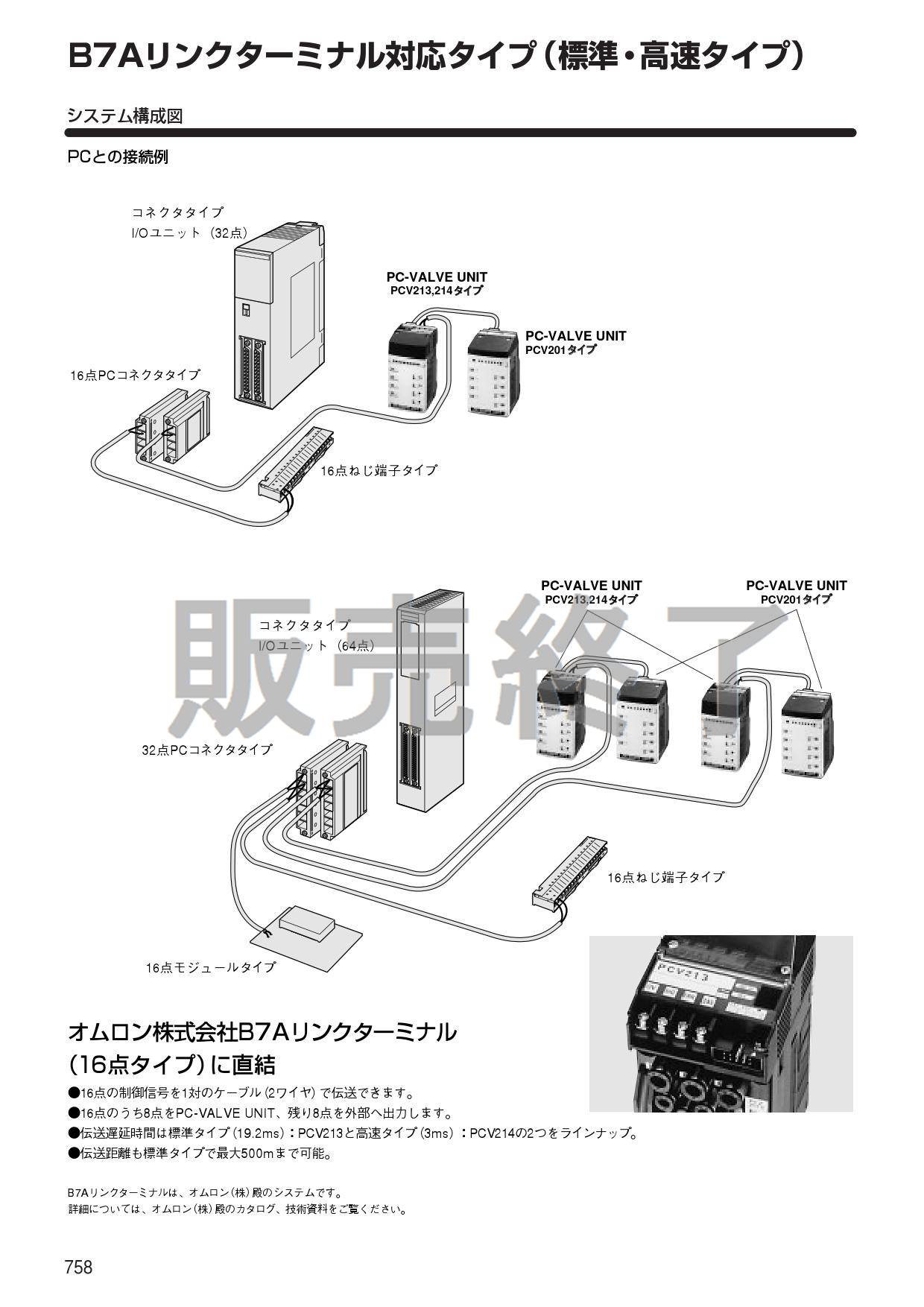 B7Aリンクターミナル対応タイプ（標準・高速タイプ）

システム構成図

PCとの接続例

コネクタタイプ
I/Oユニット（32点）

PC-VALVE UNIT
PCV213,214タイプ

PC-VALVE UNIT
PCV201タイプ

16点PCコネクタタイプ

16点ねじ端子タイプ

販売終了

PC-VALVE UNIT
PCV213,214タイプ

PC-VALVE UNIT
PCV201タイプ

コネクタタイプ
I/Oユニット（64点）

32点PCコネクタタイプ

16点ねじ端子タイプ

16点モジュールタイプ

PCV213

オムロン株式会社B7Aリンクターミナル
（16点タイプ）に直結

●16点の制御信号を1対のケーブル（2ワイヤ）で伝送できます。
●16点のうち8点をPC-VALVE UNIT、残り8点を外部へ出力します。
●伝送遅延時間は標準タイプ（19.2ms）：PCV213と高速タイプ（3ms）：PCV214の2つをラインナップ。
●伝送距離も標準タイプで最大500mまで可能。

B7Aリンクターミナルは、オムロン（株）殿のシステムです。
詳細については、オムロン（株）殿のカタログ、技術資料をご覧ください。

758