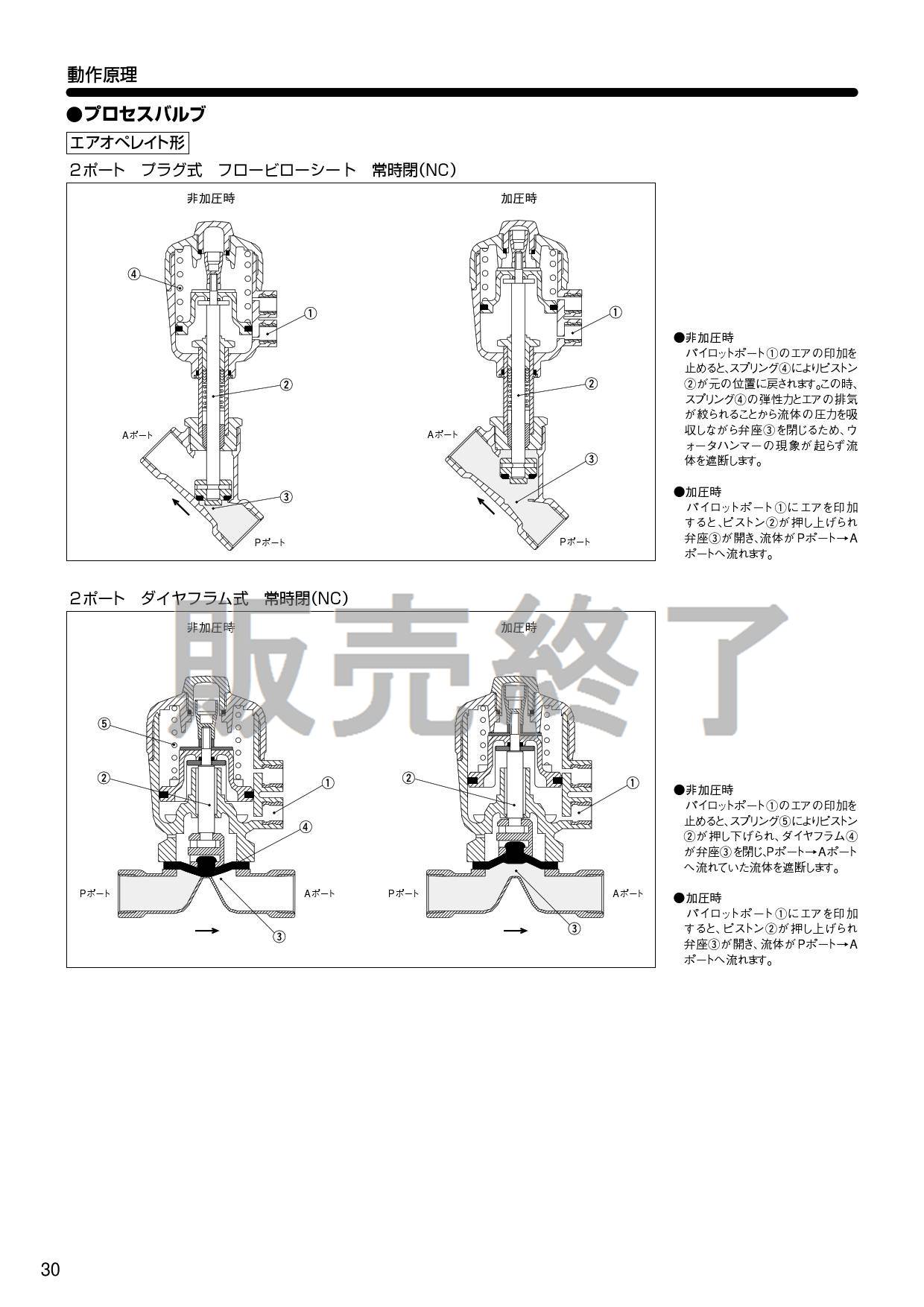 動作原理

●プロセスバルブ

エアオペレイト形

2ポート　プラグ式　フロービローシート　常時閉(NC)

非加圧時

④

①

②

Aポート

③

Pポート

加圧時

①

②

Aポート

③

Pポート

●非加圧時
パイロットポート①のエアの印加を止めると、スプリング④によりピストン②が元の位置に戻されます。この時、スプリング④の弾性力とエアの排気が絞られることから流体の圧力を吸収しながら弁座③を閉じるため、ウォータハンマーの現象が起らず流体を遮断します。

●加圧時
パイロットポート①にエアを印加すると、ピストン②が押し上げられ弁座③が開き、流体がPポート→Aポートへ流れます。

2ポート　ダイヤフラム式　常時閉(NC)

販売終了

非加圧時

⑤

②

①

④

Pポート

Aポート

③

加圧時

②

①

Pポート

Aポート

③

●非加圧時
パイロットポート①のエアの印加を止めると、スプリング⑤によりピストン②が押し下げられ、ダイヤフラム④が弁座③を閉じ、Pポート→Aポートへ流れていた流体を遮断します。

●加圧時
パイロットポート①にエアを印加すると、ピストン②が押し上げられ弁座③が開き、流体がPポート→Aポートへ流れます。

30