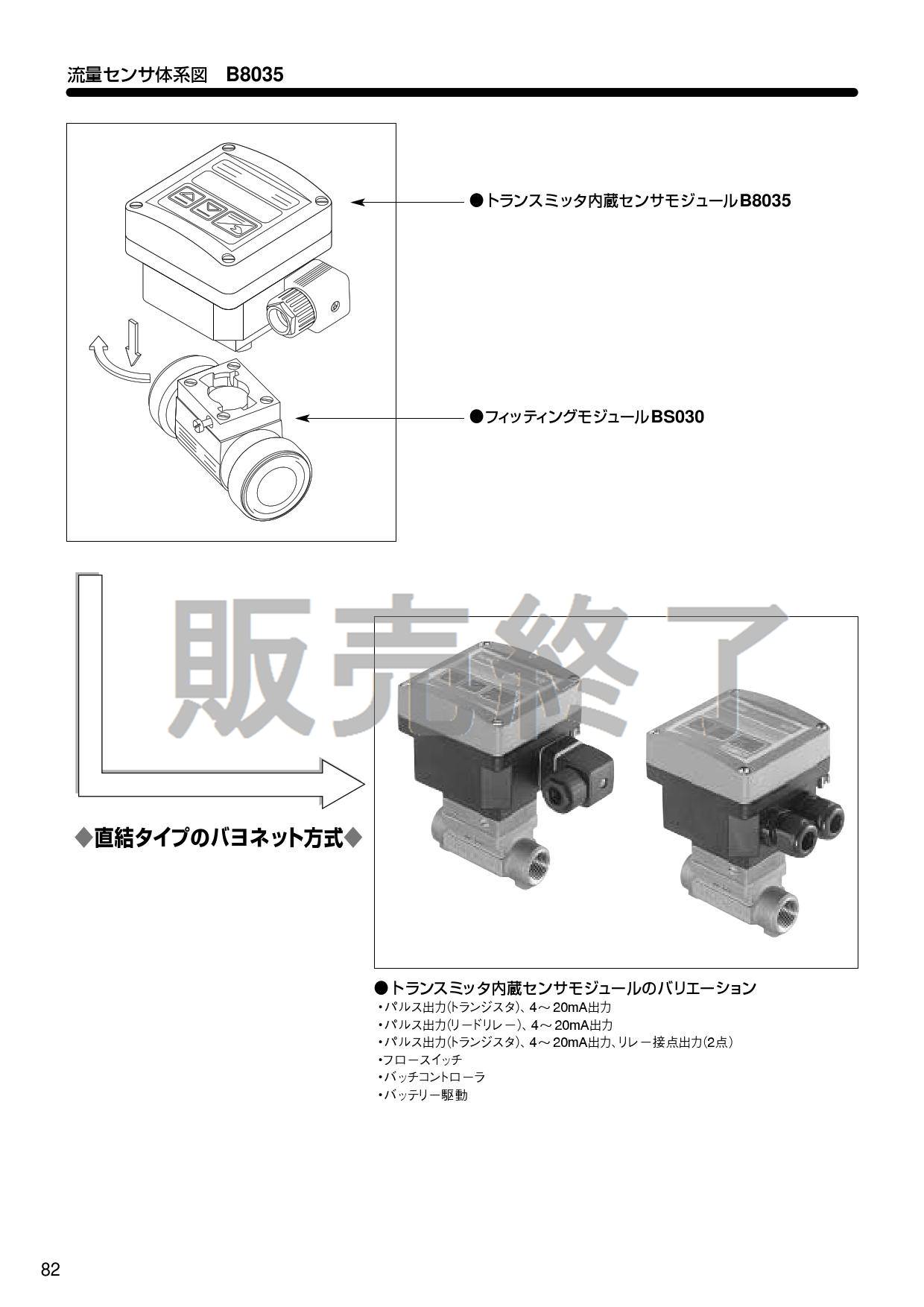 流量センサ体系図　B8035

●トランスミッタ内蔵センサモジュールB8035

●フィッティングモジュールBS030

販売終了

◆直結タイプのバヨネット方式◆

●トランスミッタ内蔵センサモジュールのバリエーション
・パルス出力(トランジスタ)、4～20mA出力
・パルス出力(リードリレー)、4～20mA出力
・パルス出力(トランジスタ)、4～20mA出力、リレー接点出力(2点)
・フロースイッチ
・バッチコントローラ
・バッテリー駆動

82