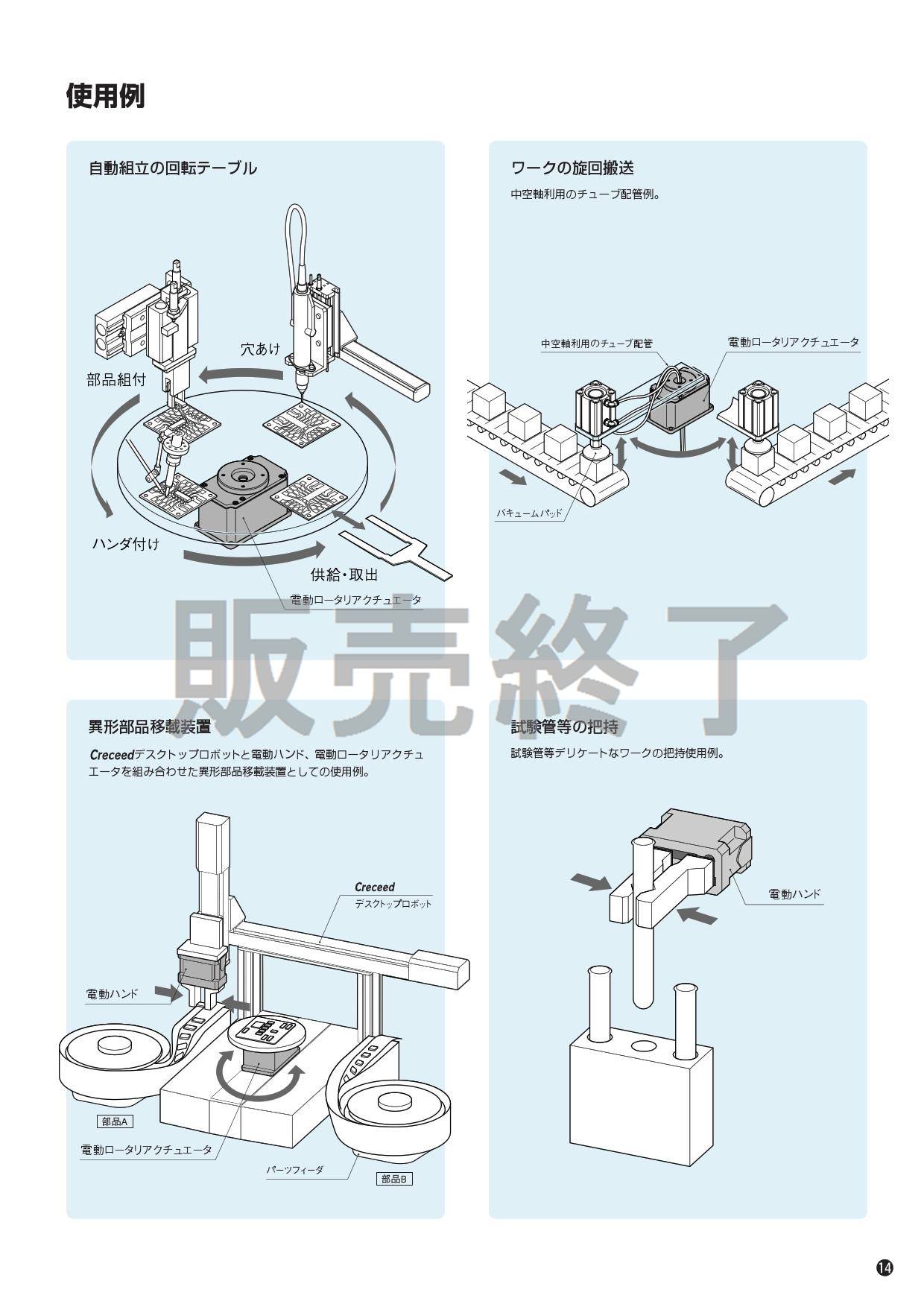 使用例

自動組立の回転テーブル

穴あけ

部品組付

ハンダ付け

供給・取出

電動ロータリアクチュエータ

ワークの旋回搬送

中空軸利用のチューブ配管例。

中空軸利用のチューブ配管

電動ロータリアクチュエータ

バキュームパッド

販売終了

異形部品移載装置

Creceedデスクトップロボットと電動ハンド、電動ロータリアクチュエータを組み合わせた異形部品移載装置としての使用例。

Creceed
デスクトップロボット

電動ハンド

部品A

電動ロータリアクチュエータ

パーツフィーダ

部品B

試験管等の把持

試験管等デリケートなワークの把持使用例。

電動ハンド

14