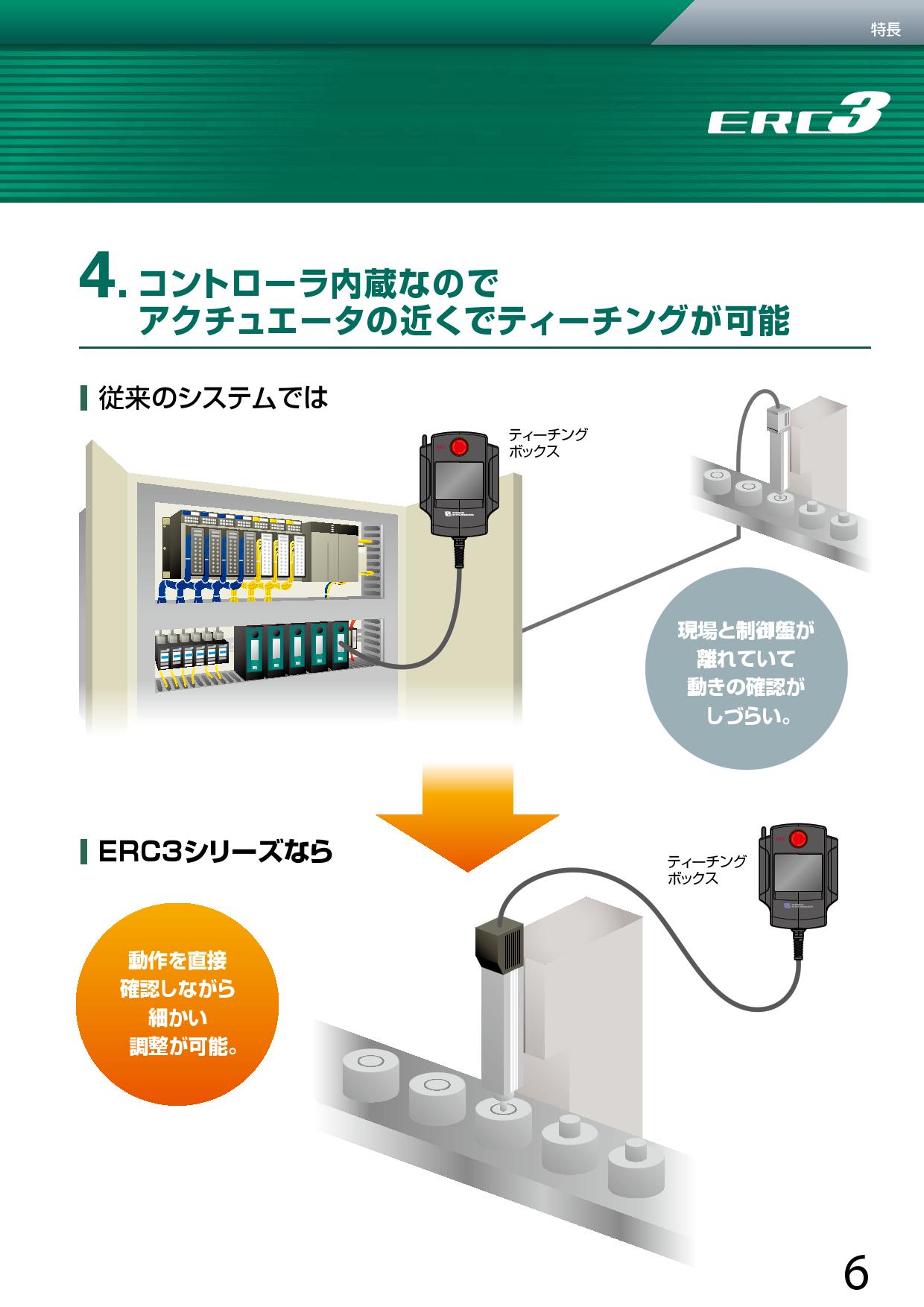 特長

ERC3

4. コントローラ内蔵なので
アクチュエータの近くでティーチングが可能

従来のシステムでは

ティーチング
ボックス

現場と制御盤が
離れていて
動きの確認が
しづらい。

ERC3シリーズなら

ティーチング
ボックス

動作を直接
確認しながら
細かい
調整が可能。

6